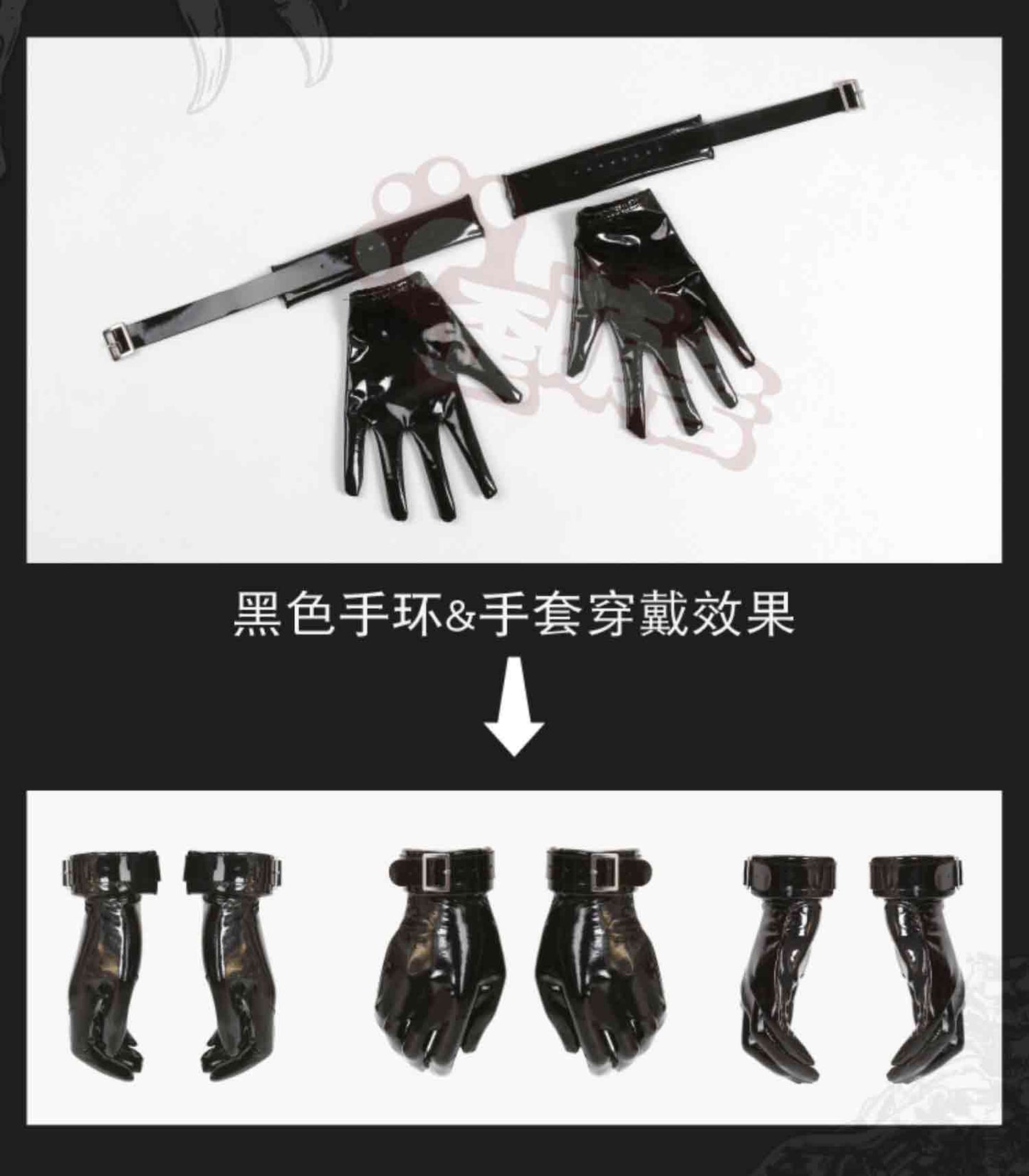 黑色手环&手套穿戴效果