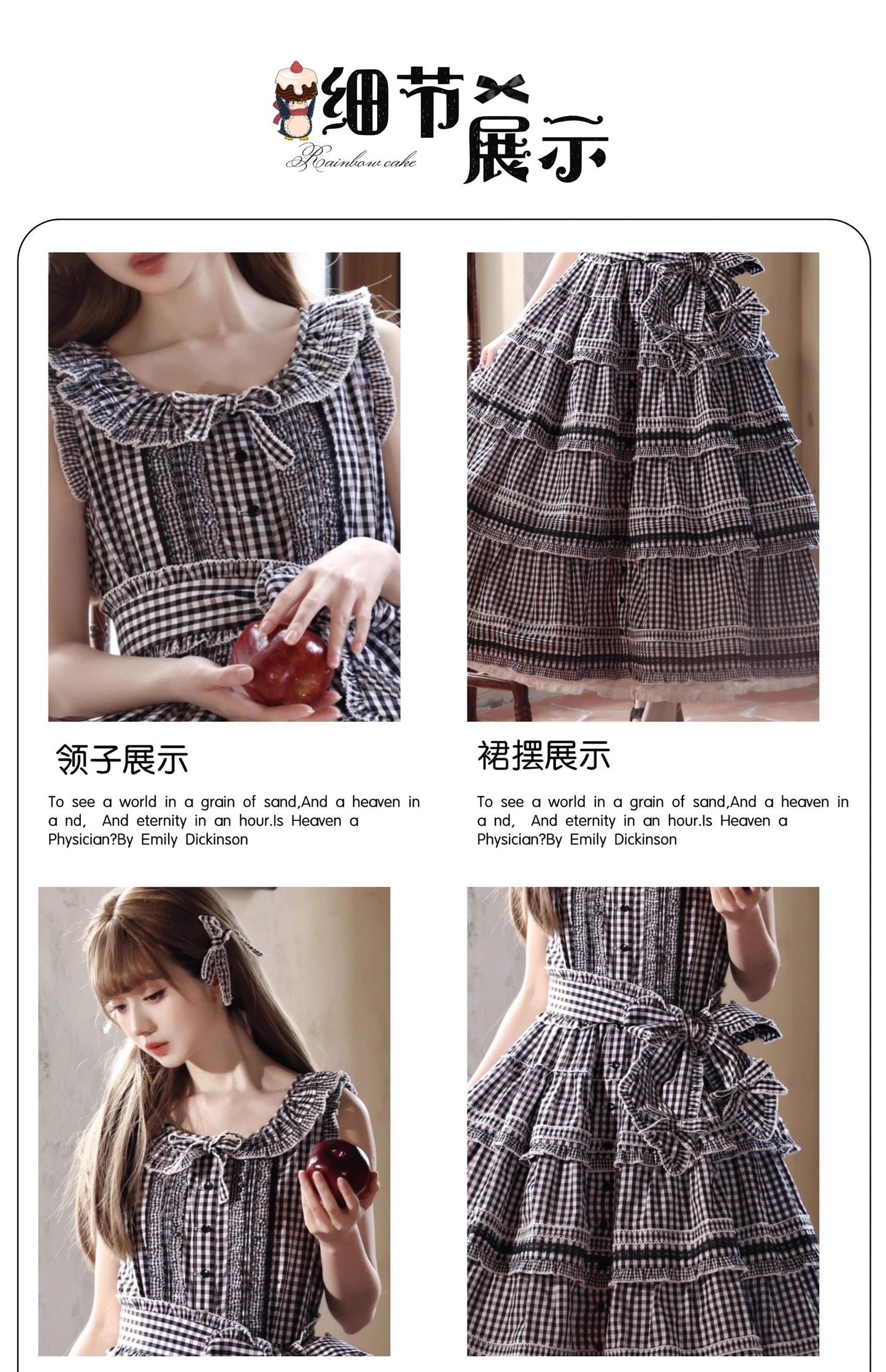 细节展示

Rainbow cake

领子展示

To see a world in a grain of sand,And a heaven in a nd, And eternity in an hour.Is Heaven a Physician?By Emily Dickinson

裙摆展示

To see a world in a grain of sand,And a heaven in a nd, And eternity in an hour.Is Heaven a Physician?By Emily Dickinson