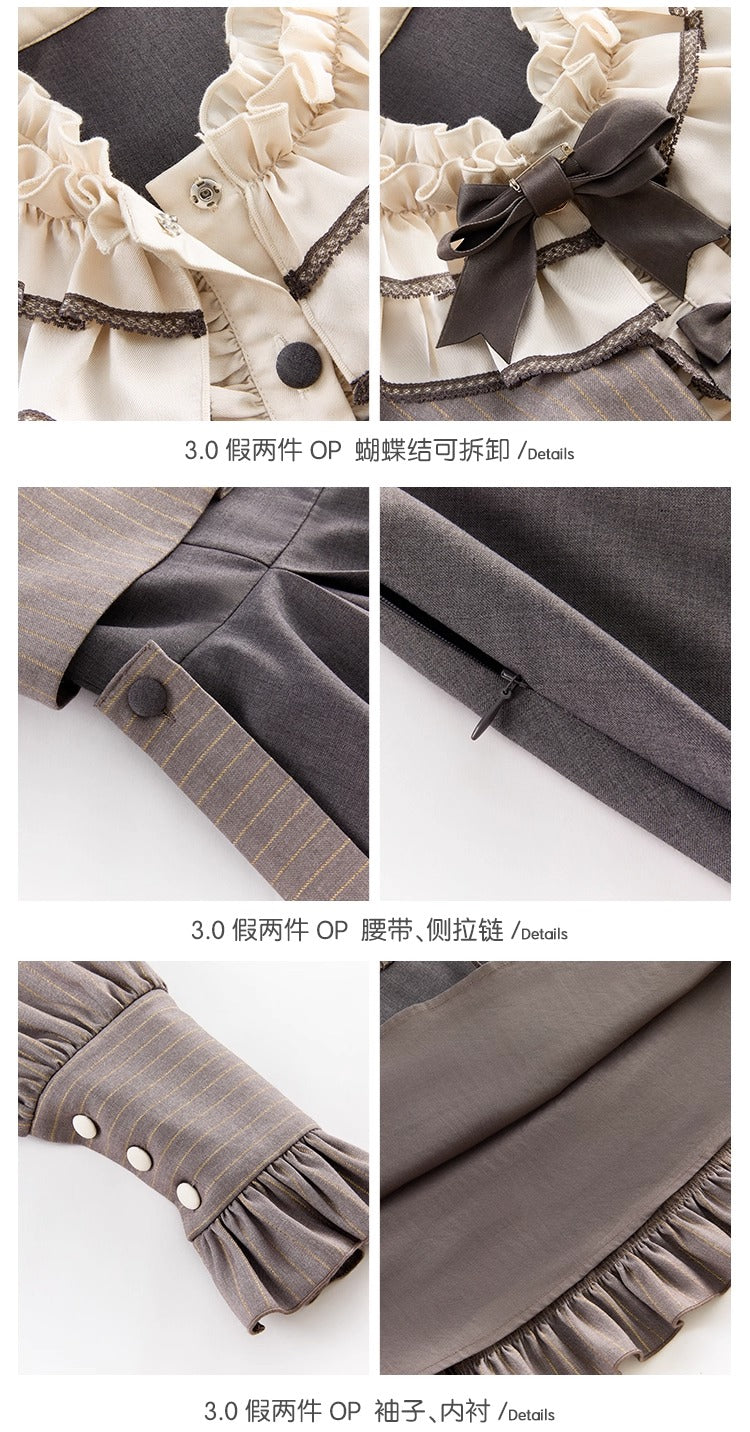 3.0 假两件 OP 蝴蝶结可拆卸 /Details

3.0 假两件 OP 腰带、侧拉链 /Details

3.0 假两件 OP 袖子、内衬 /Details